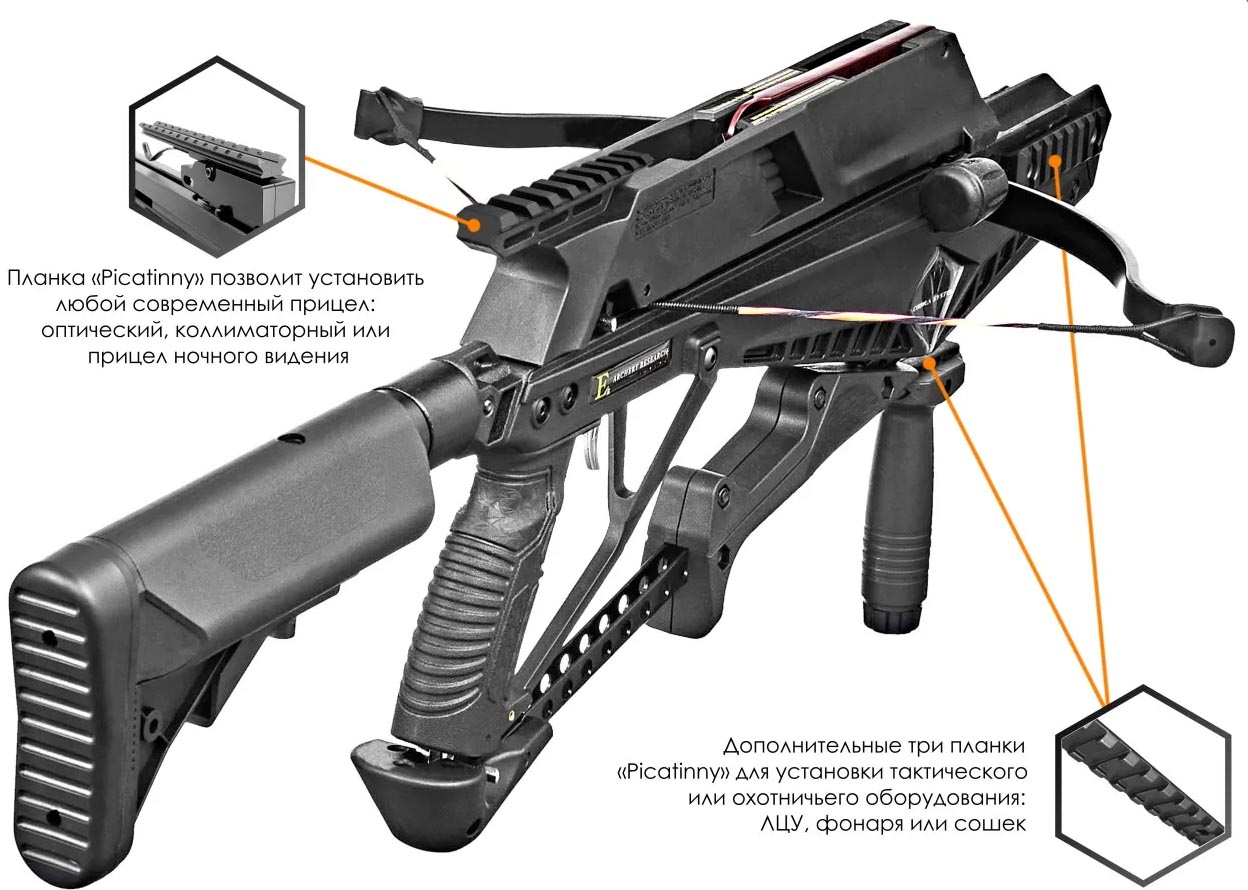 Планка «Picatinny» позволит установить любой современный прицел: оптический, коллиматорный или прицел ночного видения

E ARCHERY RESEARCH

Дополнительные три планки «Picatinny» для установки тактического или охотничьего оборудования: ЛЦУ, фонаря или сошек